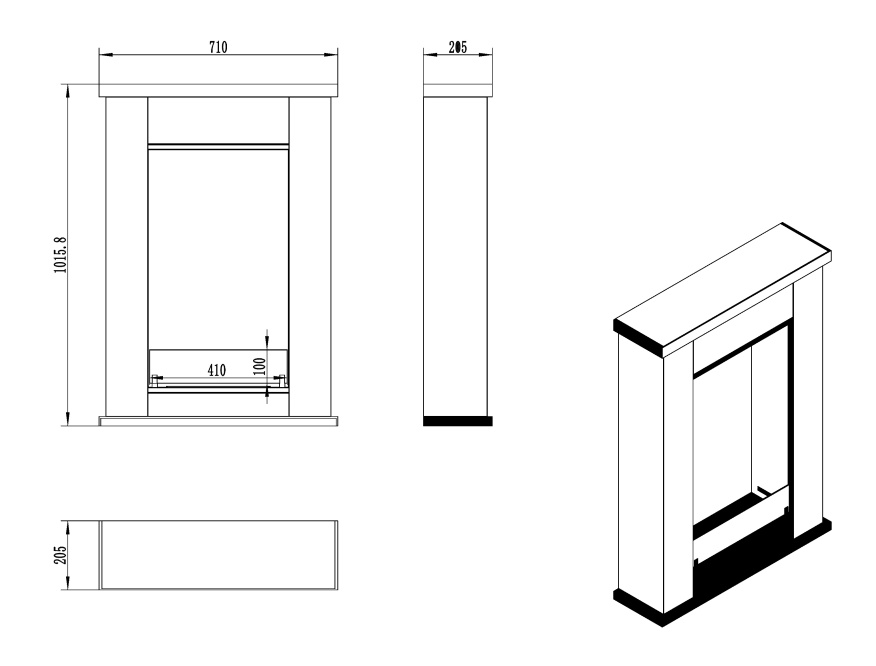 710

205

1015.8

410

100

205